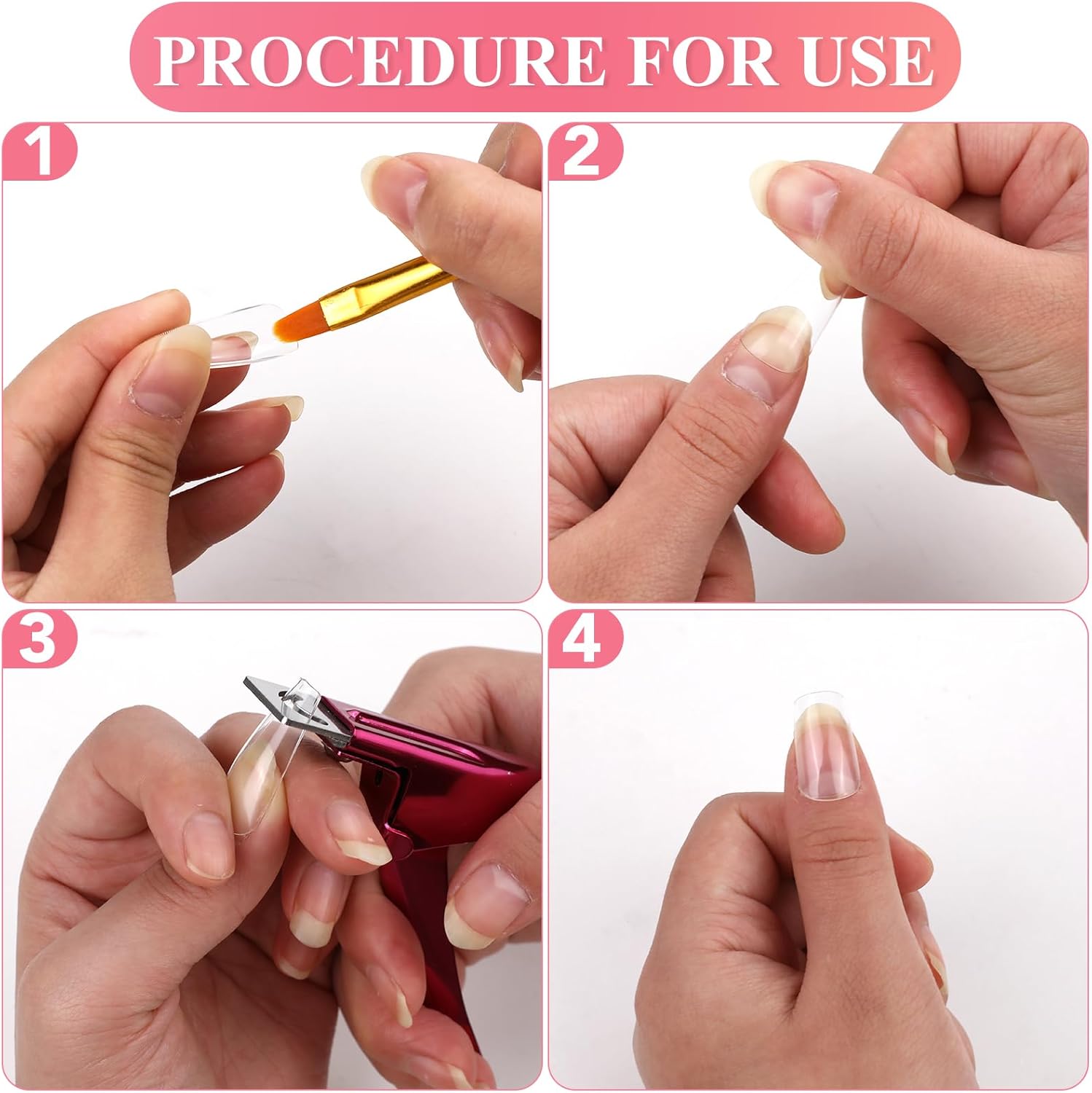 PROCEDURE FOR USE

1

2

3

4